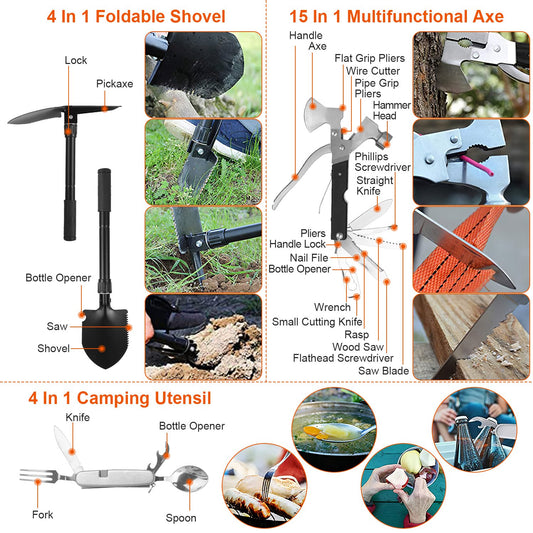 4 In 1 Foldable Shovel

Lock

Pickaxe

Bottle Opener

Saw

Shovel

15 In 1 Multifunctional Axe

Handle

Axe

Flat Grip Pliers

Wire Cutter

Pipe Grip Pliers

Hammer Head

Phillips Screwdriver

Straight Knife

Pliers

Handle Lock

Nail File

Bottle Opener

Wrench

Small Cutting Knife

Rasp

Wood Saw

Flathead Screwdriver

Saw Blade

4 In 1 Camping Utensil

Knife

Bottle Opener

Fork

Spoon