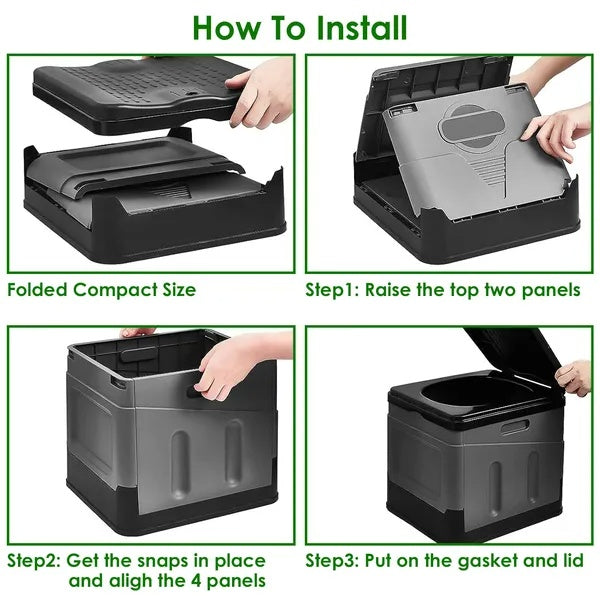 How To Install

Folded Compact Size

Step1: Raise the top two panels

Step2: Get the snaps in place and aligh the 4 panels

Step3: Put on the gasket and lid