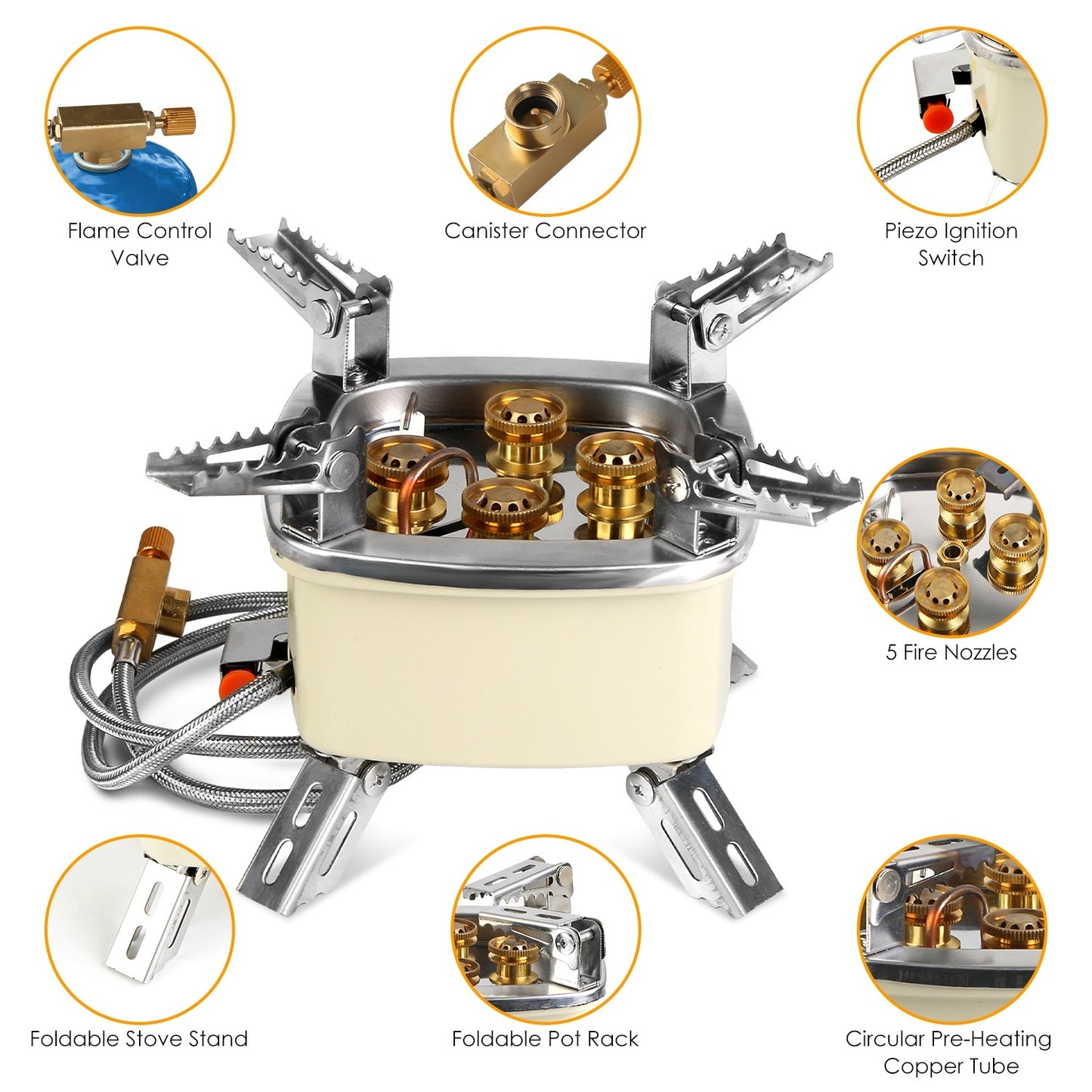 Flame Control Valve

Canister Connector

Piezo Ignition Switch

5 Fire Nozzles

Foldable Stove Stand

Foldable Pot Rack

Circular Pre-Heating Copper Tube